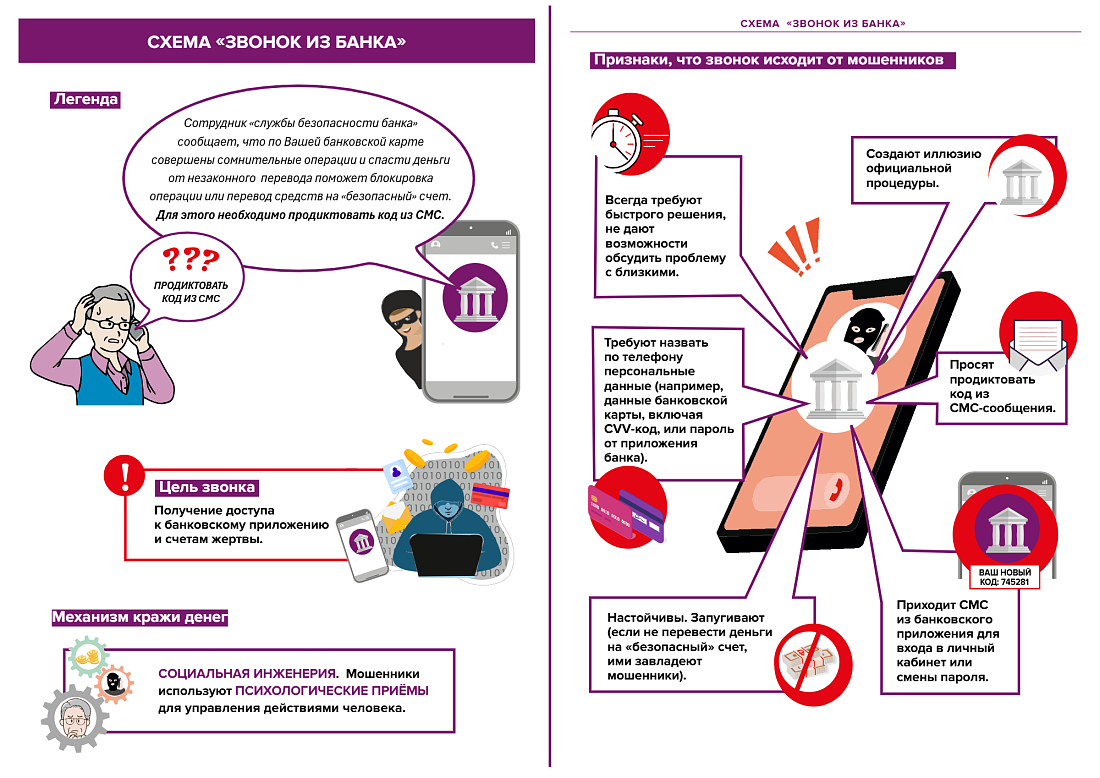 СХЕМА «ЗВОНОК ИЗ БАНКА»

Легенда

Сотрудник «службы безопасности банка» сообщает, что по Вашей банковской карте совершены сомнительные операции и спасти деньги от незаконного перевода поможет блокировка операции или перевод средств на «безопасный» счет. Для этого необходимо продиктовать код из СМС.

???
ПРОДИКТОВАТЬ КОД ИЗ СМС

Цель звонка

Получение доступа к банковскому приложению и счетам жертвы.

Механизм кражи денег

СОЦИАЛЬНАЯ ИНЖЕНЕРИЯ. Мошенники используют ПСИХОЛОГИЧЕСКИЕ ПРИЁМЫ для управления действиями человека.

СХЕМА «ЗВОНОК ИЗ БАНКА»

Признаки, что звонок исходит от мошенников

Всегда требуют быстрого решения, не дают возможности обсудить проблему с близкими.

Создают иллюзию официальной процедуры.

Требуют назвать по телефону персональные данные (например, данные банковской карты, включая CVV-код, или пароль от приложения банка).

Просят продиктовать код из СМС-сообщения.

ВАШ НОВЫЙ КОД: 745281

Настойчивы. Запугивают (если не перевести деньги на «безопасный» счет, ими завладеют мошенники).

Приходит СМС из банковского приложения для входа в личный кабинет или смены пароля.